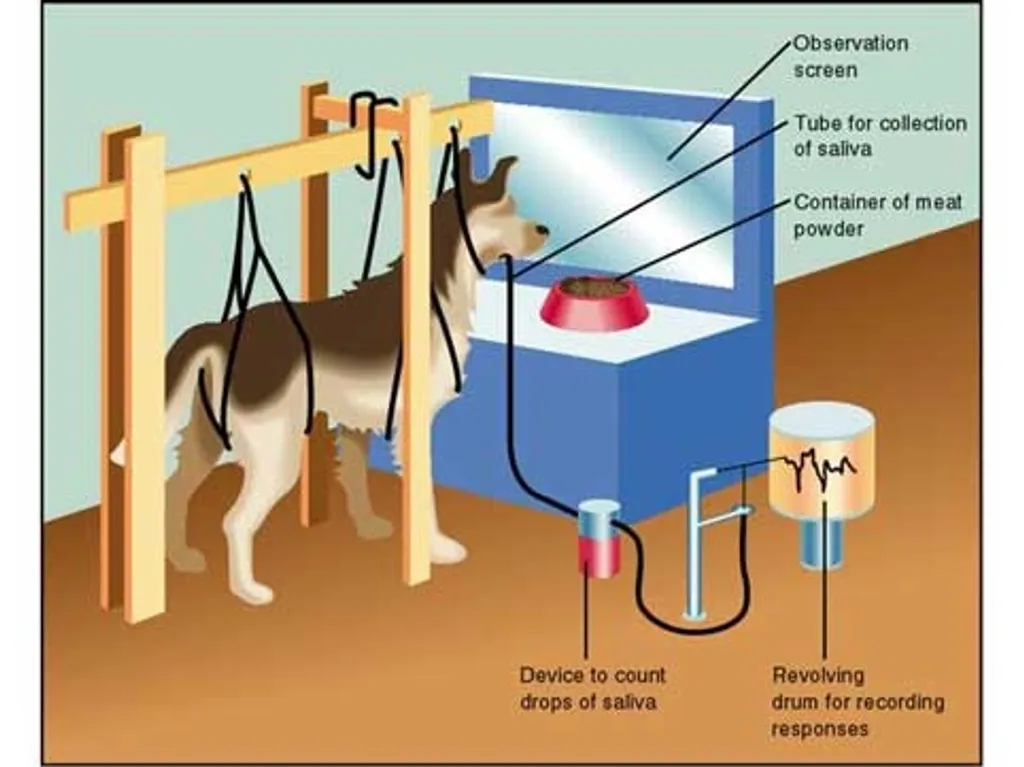 Observation screen

Tube for collection of saliva

Container of meat powder

Device to count drops of saliva

Revolving drum for recording responses